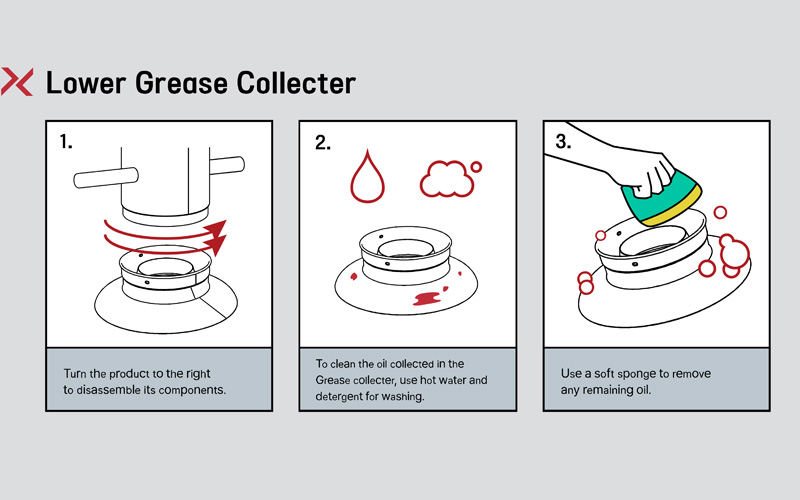 Lower Grease Collecter

1.

Turn the product to the right to disassemble its components.

2.

To clean the oil collected in the Grease collecter, use hot water and detergent for washing.

3.

Use a soft sponge to remove any remaining oil.